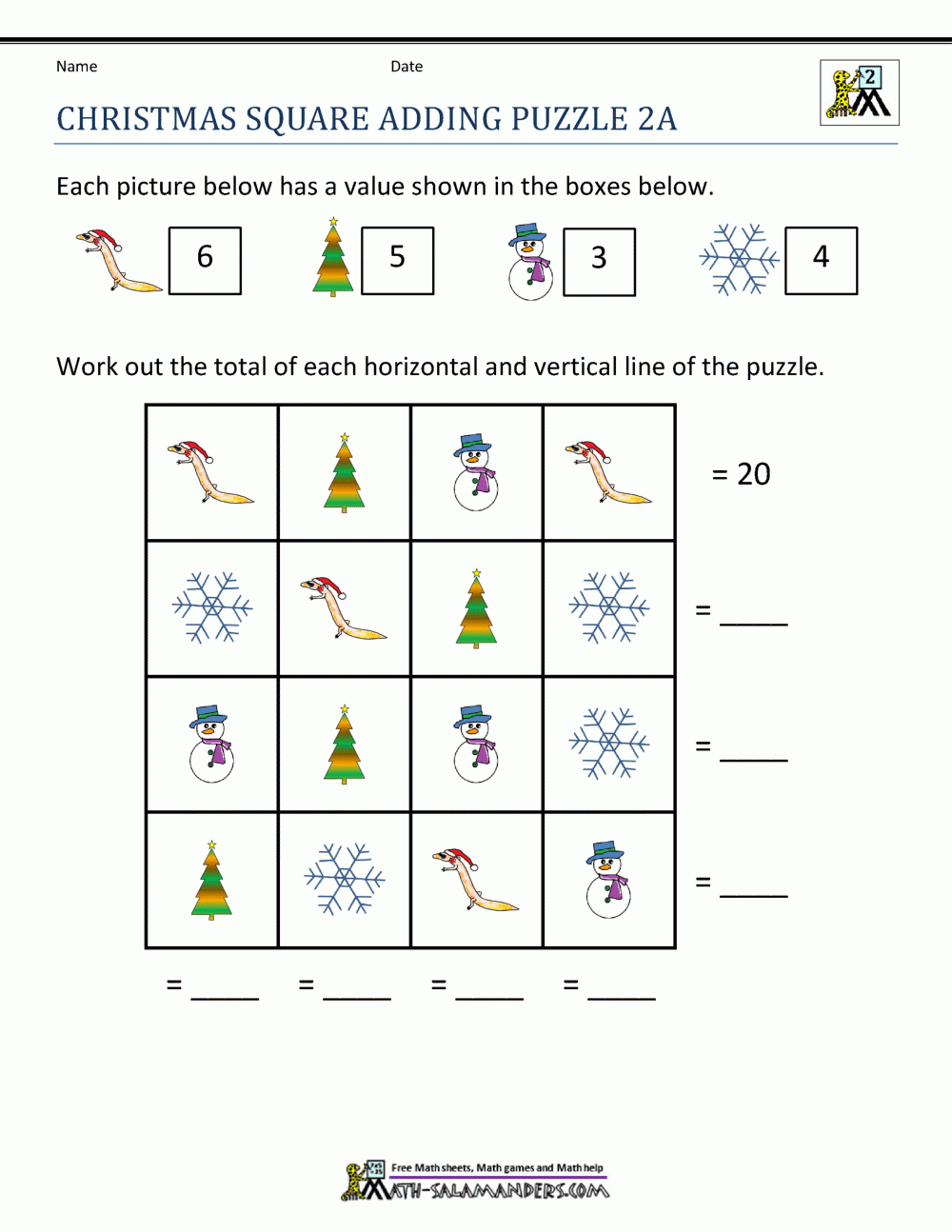 Name Date

2

CHRISTMAS SQUARE ADDING PUZZLE 2A

Each picture below has a value shown in the boxes below.

6 5 3 4

Work out the total of each horizontal and vertical line of the puzzle.

= 20

= _____

= _____

= _____

= _____ = _____ = _____ = _____

Free Math sheets, Math games and Math help
MATH-SALAMANDERS.COM