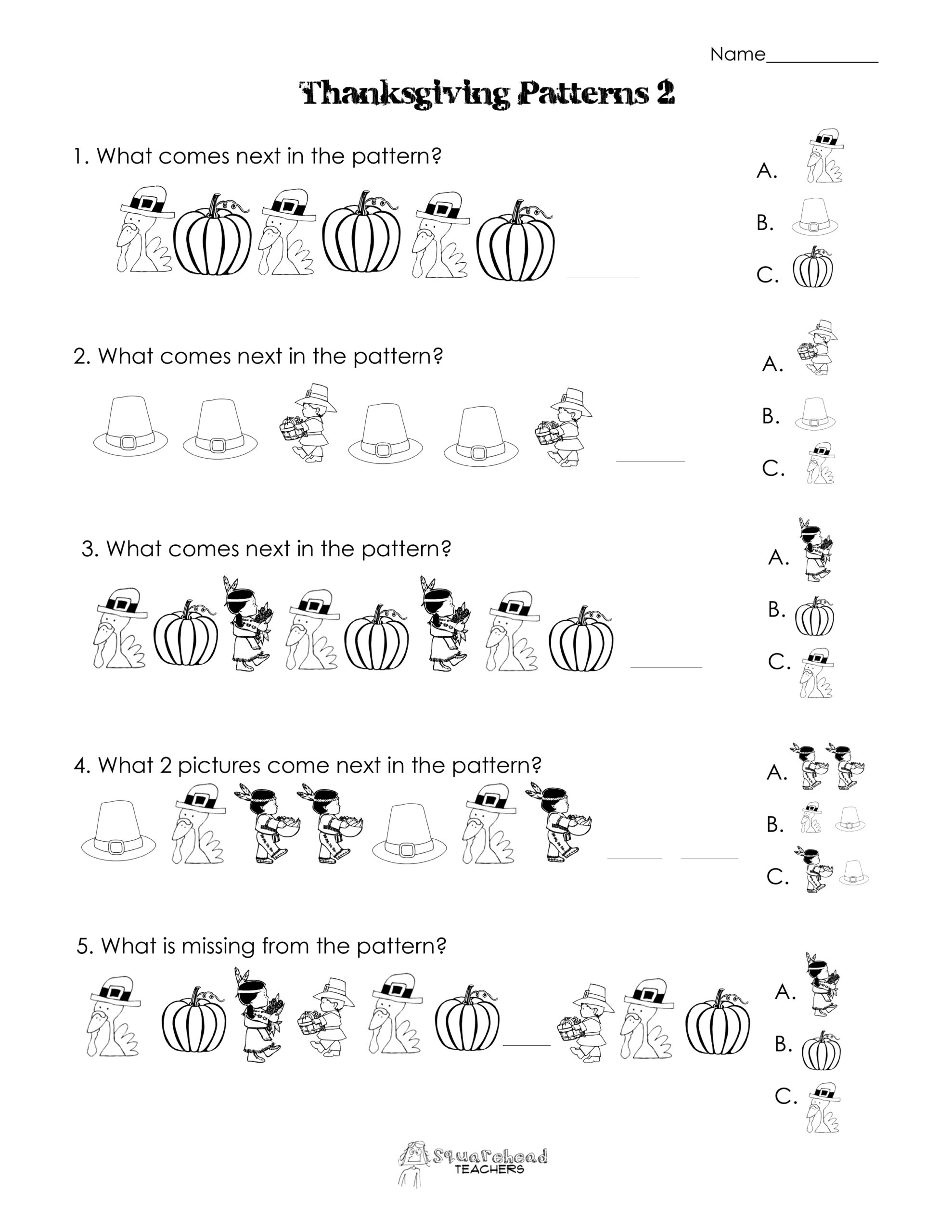 Name____________

Thanksgiving Patterns 2

1. What comes next in the pattern?

______

A.

B.

C.

2. What comes next in the pattern?

______

A.

B.

C.

3. What comes next in the pattern?

______

A.

B.

C.

4. What 2 pictures come next in the pattern?

______ ______

A.

B.

C.

5. What is missing from the pattern?

______

A.

B.

C.

Squarehead TEACHERS